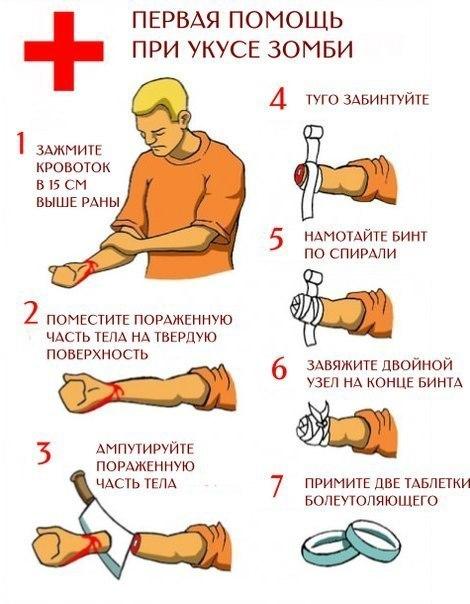 ПЕРВАЯ ПОМОЩЬ ПРИ УКУСЕ ЗОМБИ

1 ЗАЖМИТЕ КРОВОТОК В 15 СМ ВЫШЕ РАНЫ

2 ПОМЕСТИТЕ ПОРАЖЕННУЮ ЧАСТЬ ТЕЛА НА ТВЕРДУЮ ПОВЕРХНОСТЬ

3 АМПУТИРУЙТЕ ПОРАЖЕННУЮ ЧАСТЬ ТЕЛА

4 ТУГО ЗАБИНТУЙТЕ

5 НАМОТАЙТЕ БИНТ ПО СПИРАЛИ

6 ЗАВЯЖИТЕ ДВОЙНОЙ УЗЕЛ НА КОНЦЕ БИНТА

7 ПРИМИТЕ ДВЕ ТАБЛЕТКИ БОЛЕУТОЛЯЮЩЕГО